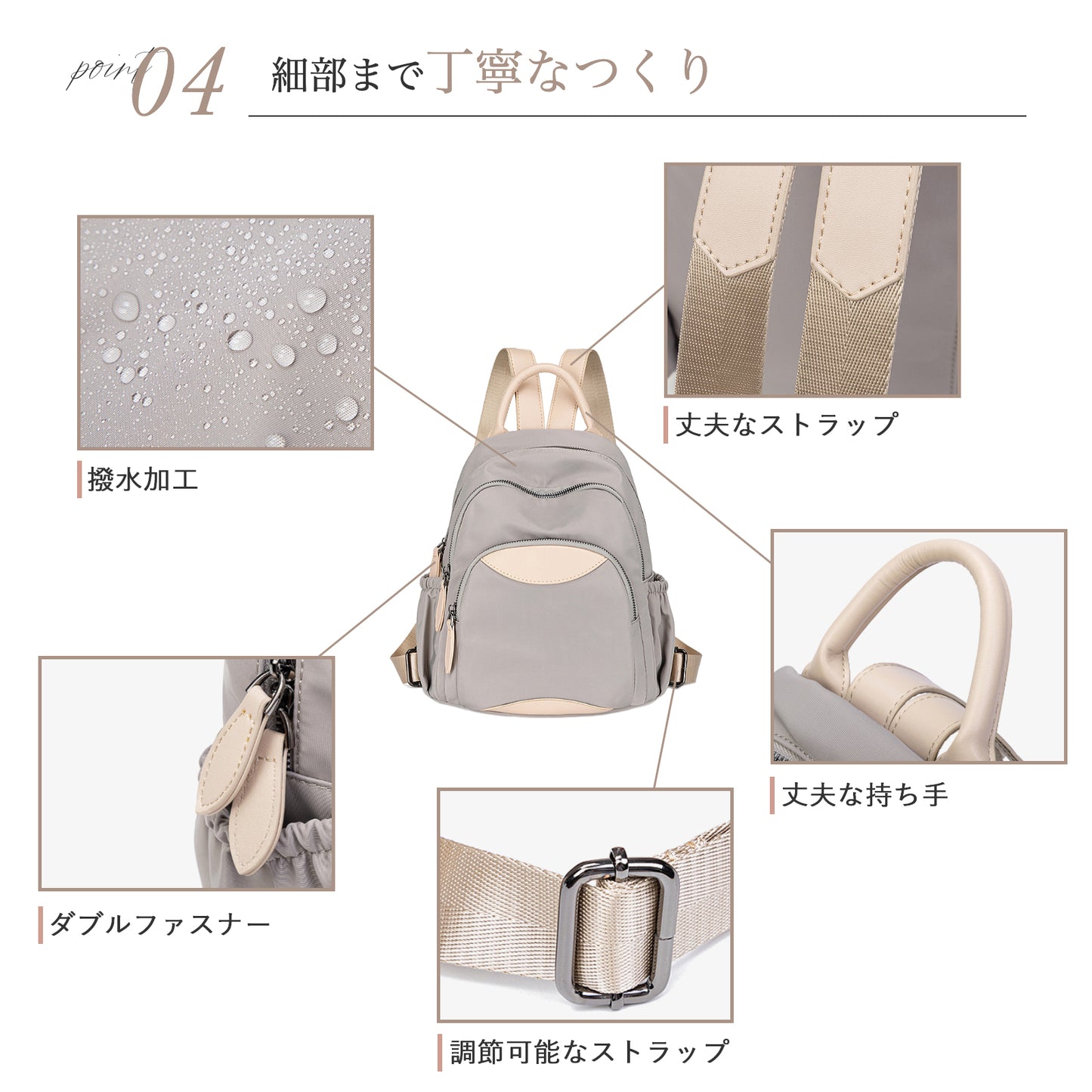 point 04 細部まで丁寧なつくり

撥水加工

丈夫なストラップ

丈夫な持ち手

ダブルファスナー

調節可能なストラップ